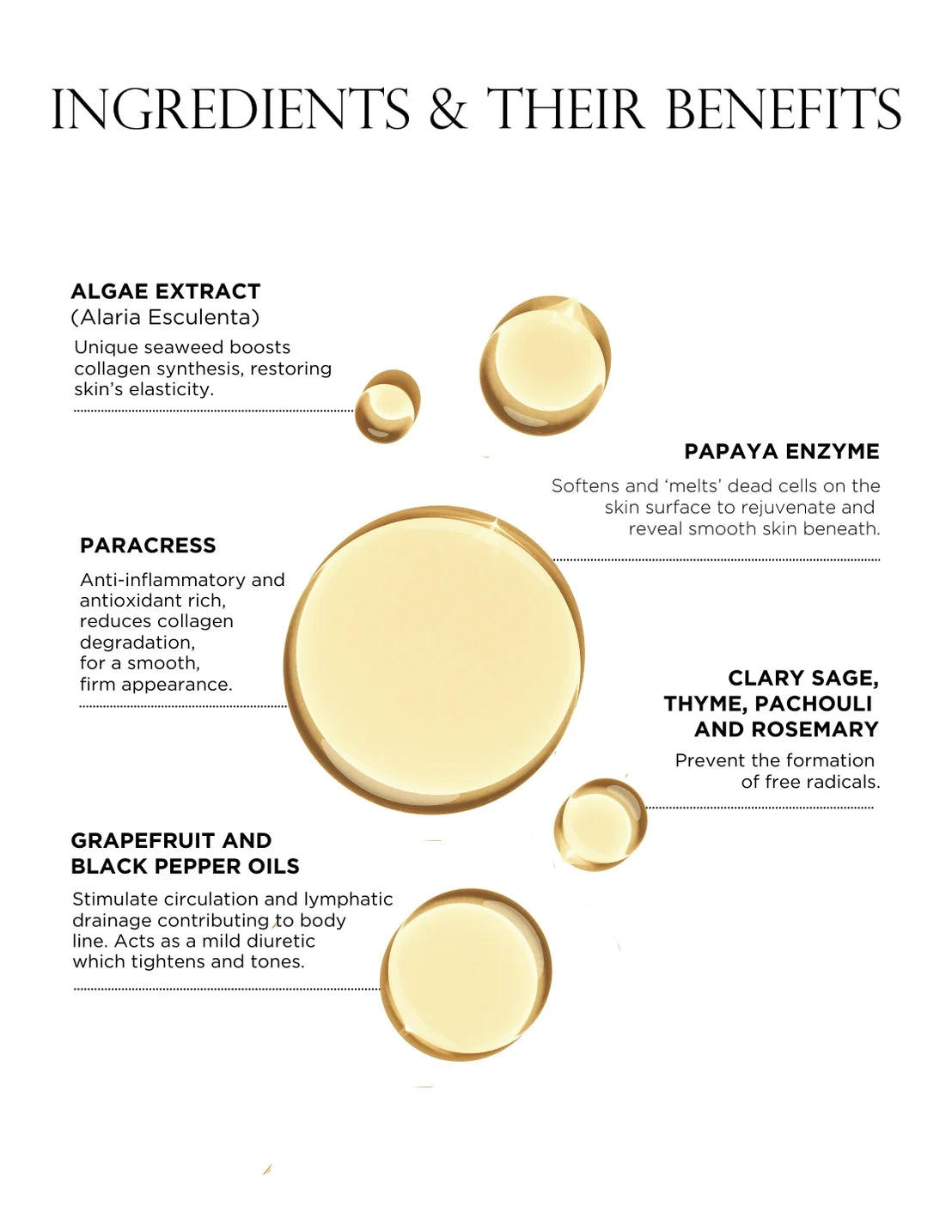 INGREDIENTS & THEIR BENEFITS

ALGAE EXTRACT
(Alaria Esculenta)
Unique seaweed boosts collagen synthesis, restoring skin's elasticity.

PAPAYA ENZYME
Softens and 'melts' dead cells on the skin surface to rejuvenate and reveal smooth skin beneath.

PARACRESS
Anti-inflammatory and antioxidant rich, reduces collagen degradation, for a smooth, firm appearance.

CLARY SAGE, THYME, PACHOULI AND ROSEMARY
Prevent the formation of free radicals.

GRAPEFRUIT AND BLACK PEPPER OILS
Stimulate circulation and lymphatic drainage contributing to body line. Acts as a mild diuretic which tightens and tones.